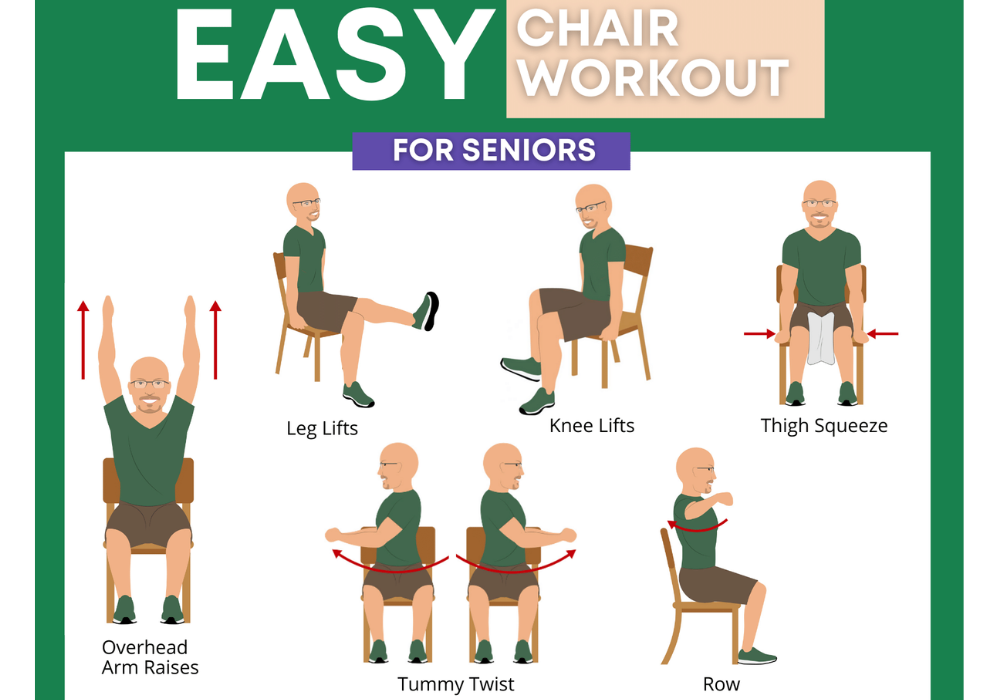 EASY CHAIR WORKOUT

FOR SENIORS

Leg Lifts

Knee Lifts

Thigh Squeeze

Overhead Arm Raises

Tummy Twist

Row